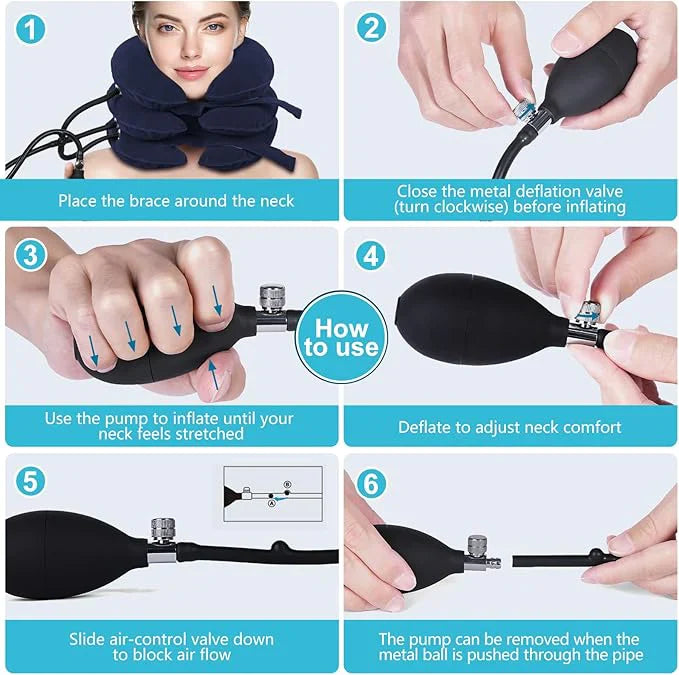 1
Place the brace around the neck

2
Close the metal deflation valve (turn clockwise) before inflating

3
Use the pump to inflate until your neck feels stretched

How to use

4
Deflate to adjust neck comfort

5
B
A
Slide air-control valve down to block air flow

6
The pump can be removed when the metal ball is pushed through the pipe