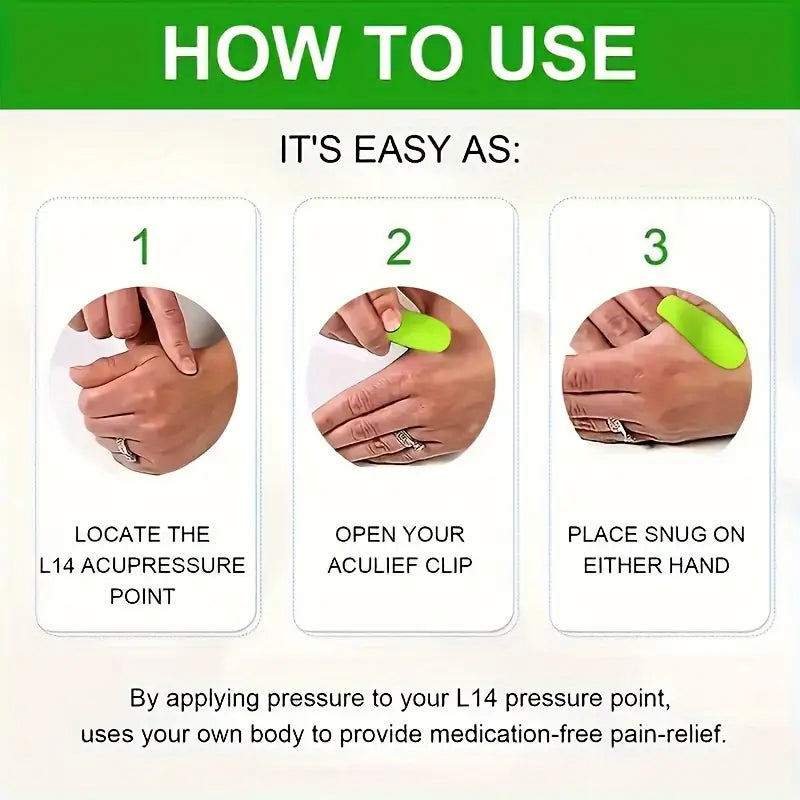 HOW TO USE

IT'S EASY AS:

1

LOCATE THE L14 ACUPRESSURE POINT

2

OPEN YOUR ACULIEF CLIP

3

PLACE SNUG ON EITHER HAND

By applying pressure to your L14 pressure point, uses your own body to provide medication-free pain-relief.