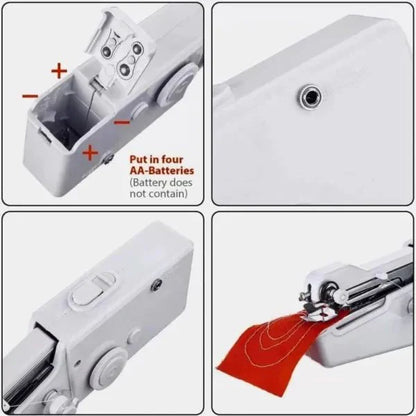 +
−
−
+
Put in four AA-Batteries
(Battery does not contain)