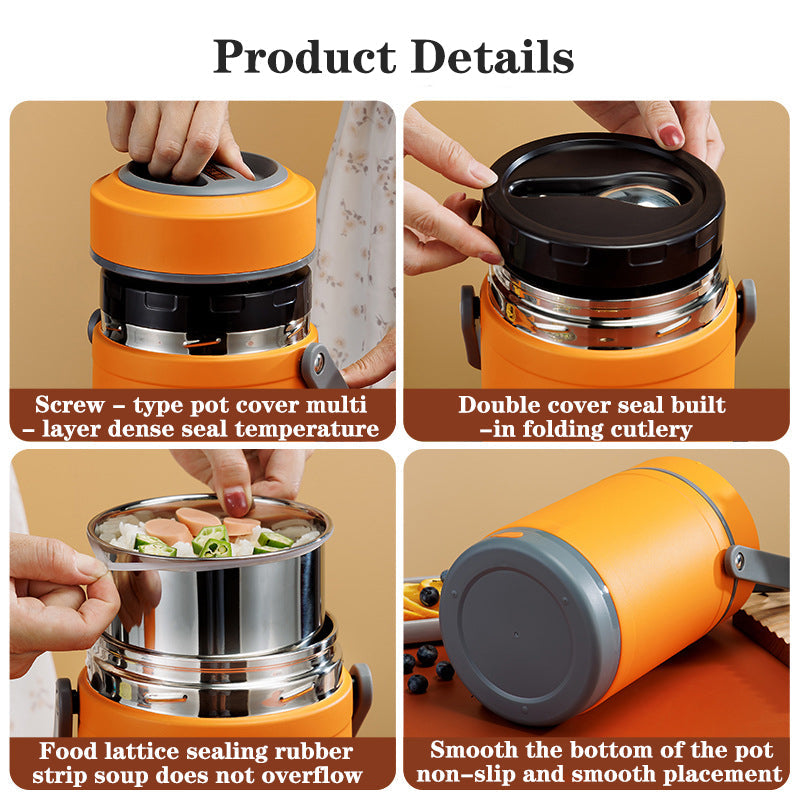 Product Details

Screw – type pot cover multi – layer dense seal temperature

Double cover seal built –in folding cutlery

Food lattice sealing rubber strip soup does not overflow

Smooth the bottom of the pot non–slip and smooth placement