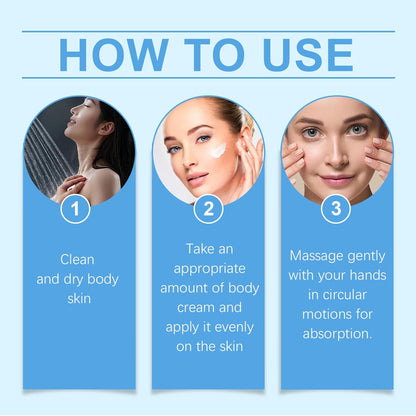 HOW TO USE

1

Clean and dry body skin

2

Take an appropriate amount of body cream and apply it evenly on the skin

3

Massage gently with your hands in circular motions for absorption.