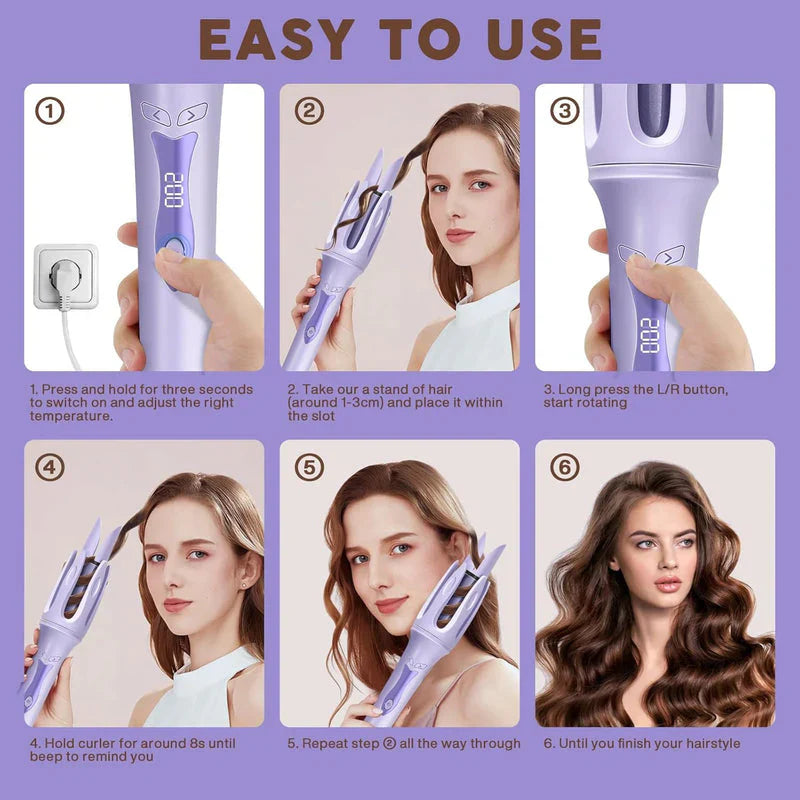 EASY TO USE

①

200

1. Press and hold for three seconds to switch on and adjust the right temperature.

②

2. Take our a stand of hair (around 1-3cm) and place it within the slot

③

200

3. Long press the L/R button, start rotating

④

4. Hold curler for around 8s until beep to remind you

⑤

5. Repeat step ② all the way through

⑥

6. Until you finish your hairstyle